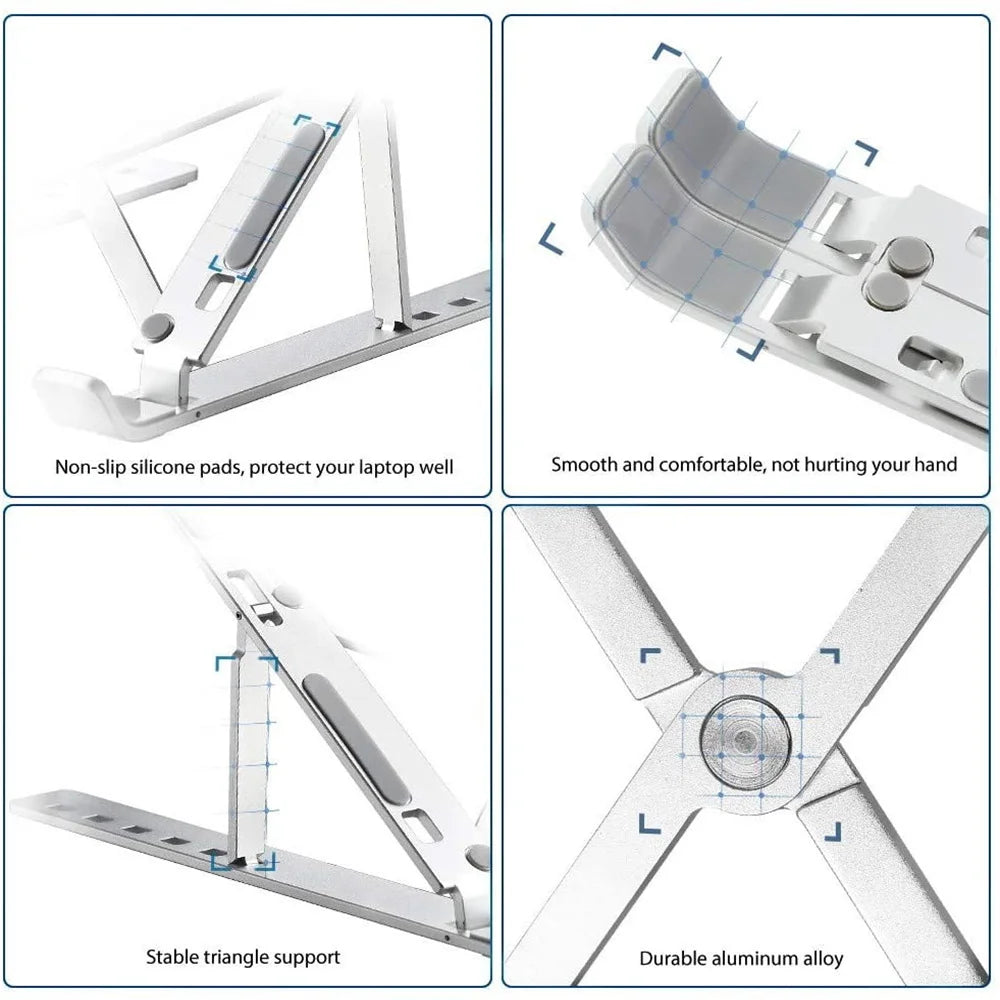 Non-slip silicone pads, protect your laptop well

Smooth and comfortable, not hurting your hand

Stable triangle support

Durable aluminum alloy