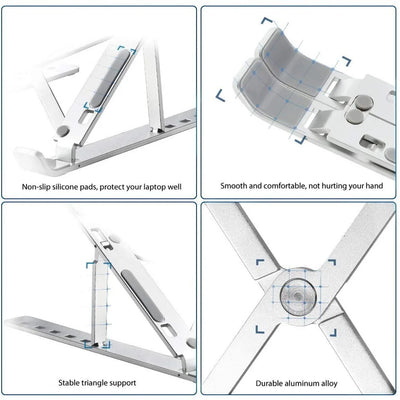 Non-slip silicone pads, protect your laptop well

Smooth and comfortable, not hurting your hand

Stable triangle support

Durable aluminum alloy