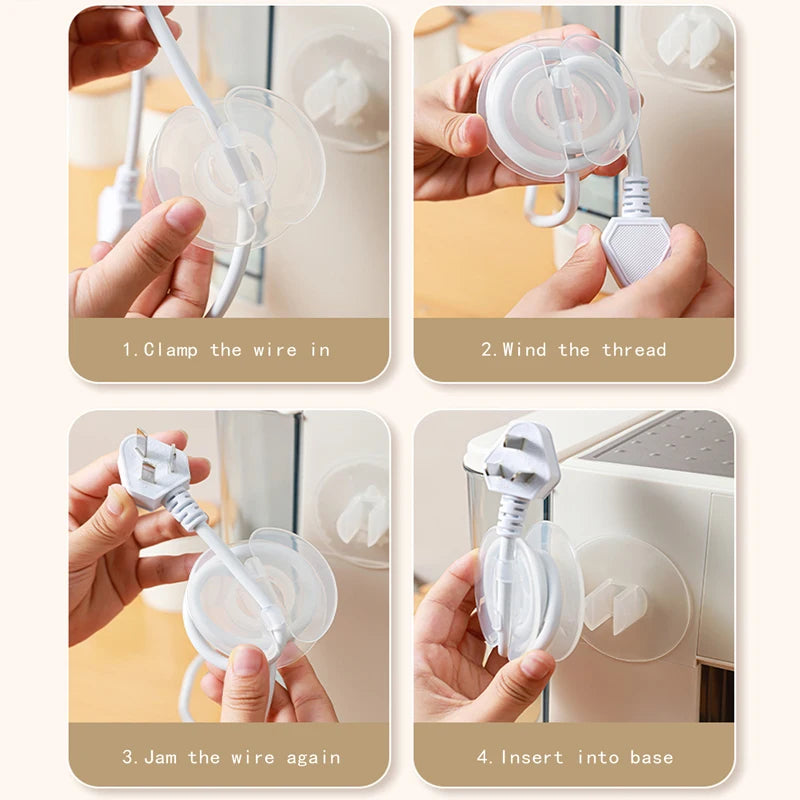 1.Clamp the wire in

2.Wind the thread

3.Jam the wire again

4.Insert into base