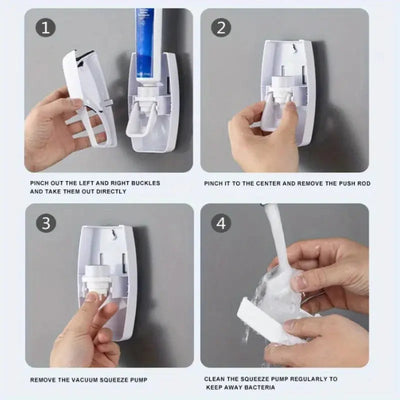 1

PINCH OUT THE LEFT AND RIGHT BUCKLES AND TAKE THEM OUT DIRECTLY

2

PINCH IT TO THE CENTER AND REMOVE THE PUSH ROD

3

REMOVE THE VACUUM SQUEEZE PUMP

4

CLEAN THE SQUEEZE PUMP REGULARLY TO KEEP AWAY BACTERIA