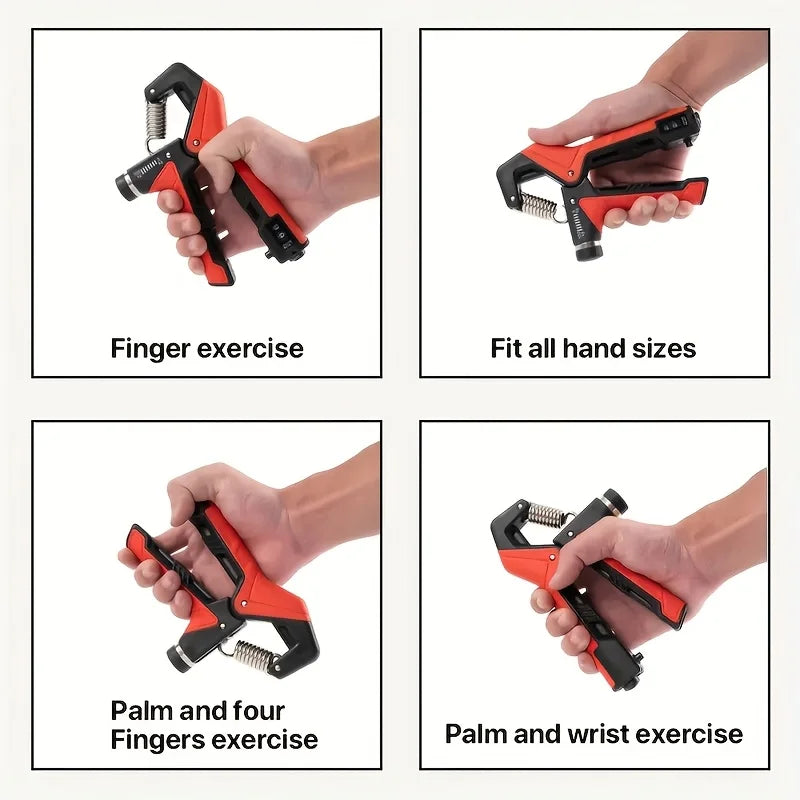 Finger exercise

Fit all hand sizes

Palm and four Fingers exercise

Palm and wrist exercise