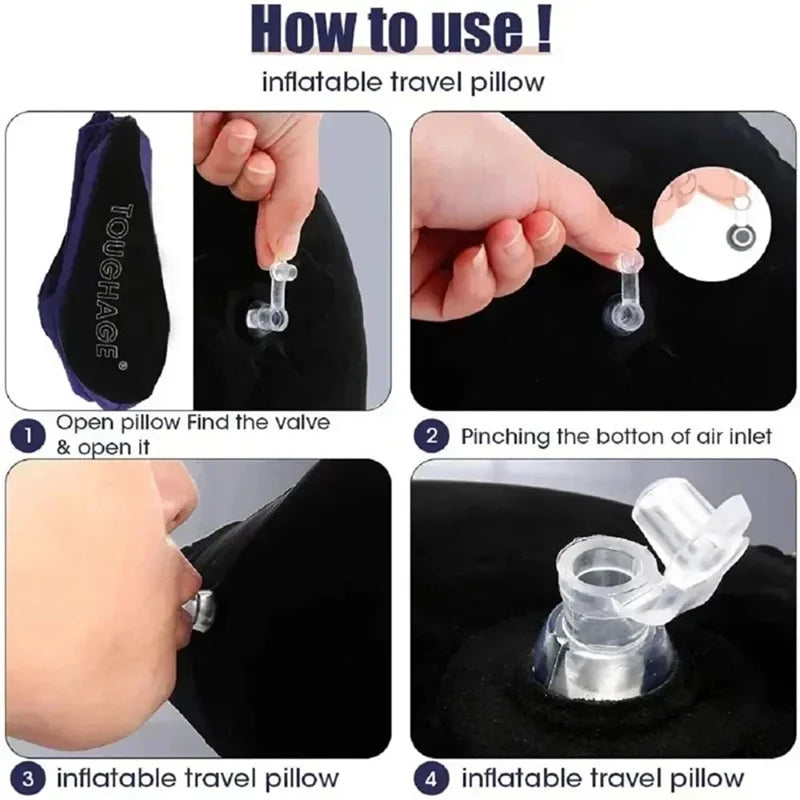 How to use !

inflatable travel pillow

TOUGHAGE®

1 Open pillow Find the valve & open it

2 Pinching the botton of air inlet

3 inflatable travel pillow

4 inflatable travel pillow