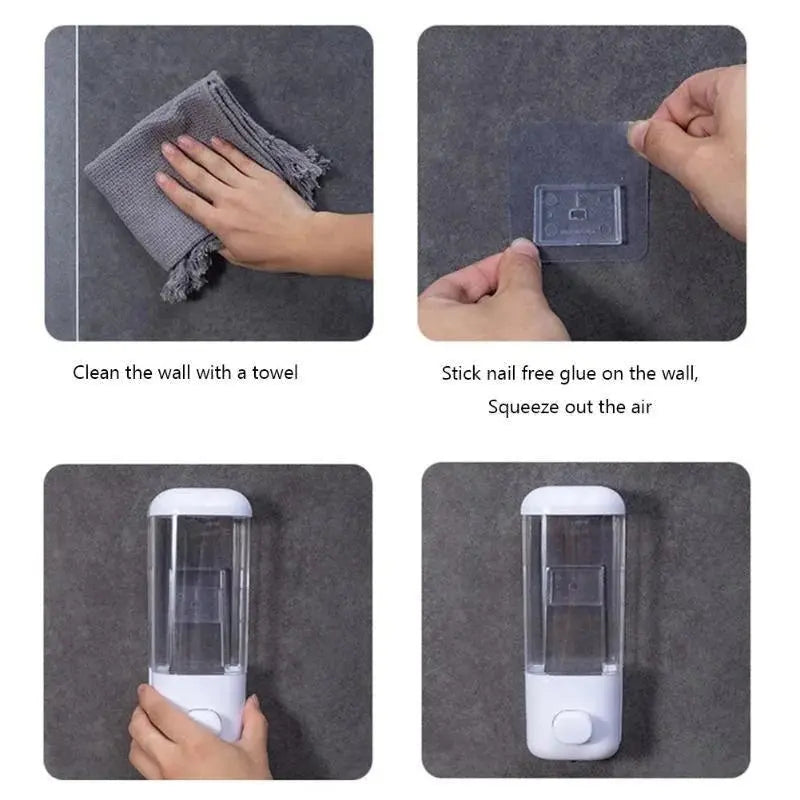 Clean the wall with a towel

Stick nail free glue on the wall,
Squeeze out the air