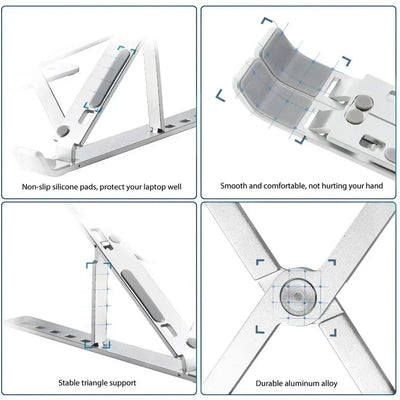 Non-slip silicone pads, protect your laptop well

Smooth and comfortable, not hurting your hand

Stable triangle support

Durable aluminum alloy