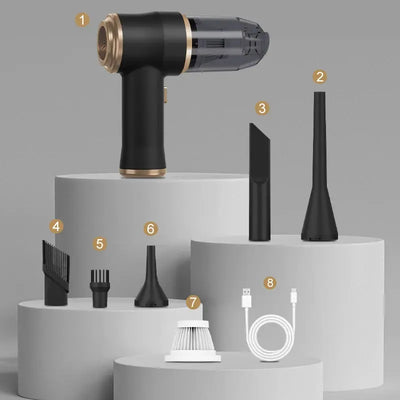 1
2
3
4
5
6
7
8