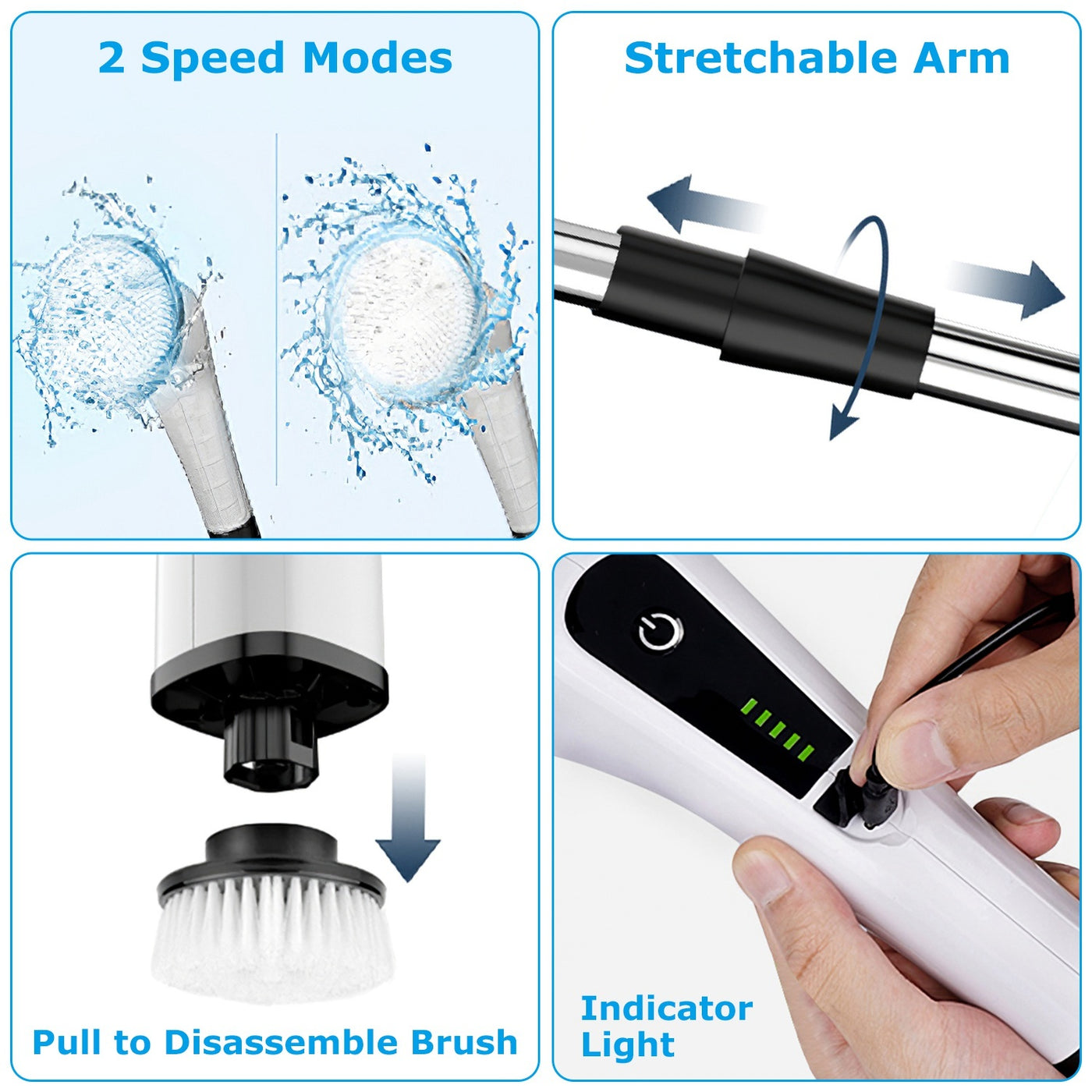 2 Speed Modes

Stretchable Arm

Pull to Disassemble Brush

Indicator Light