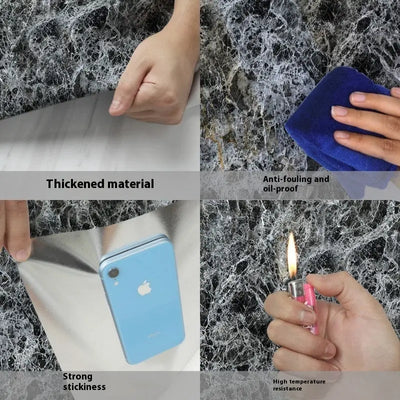 Thickened material

Anti-fouling and oil-proof

Strong stickiness

High temperature resistance