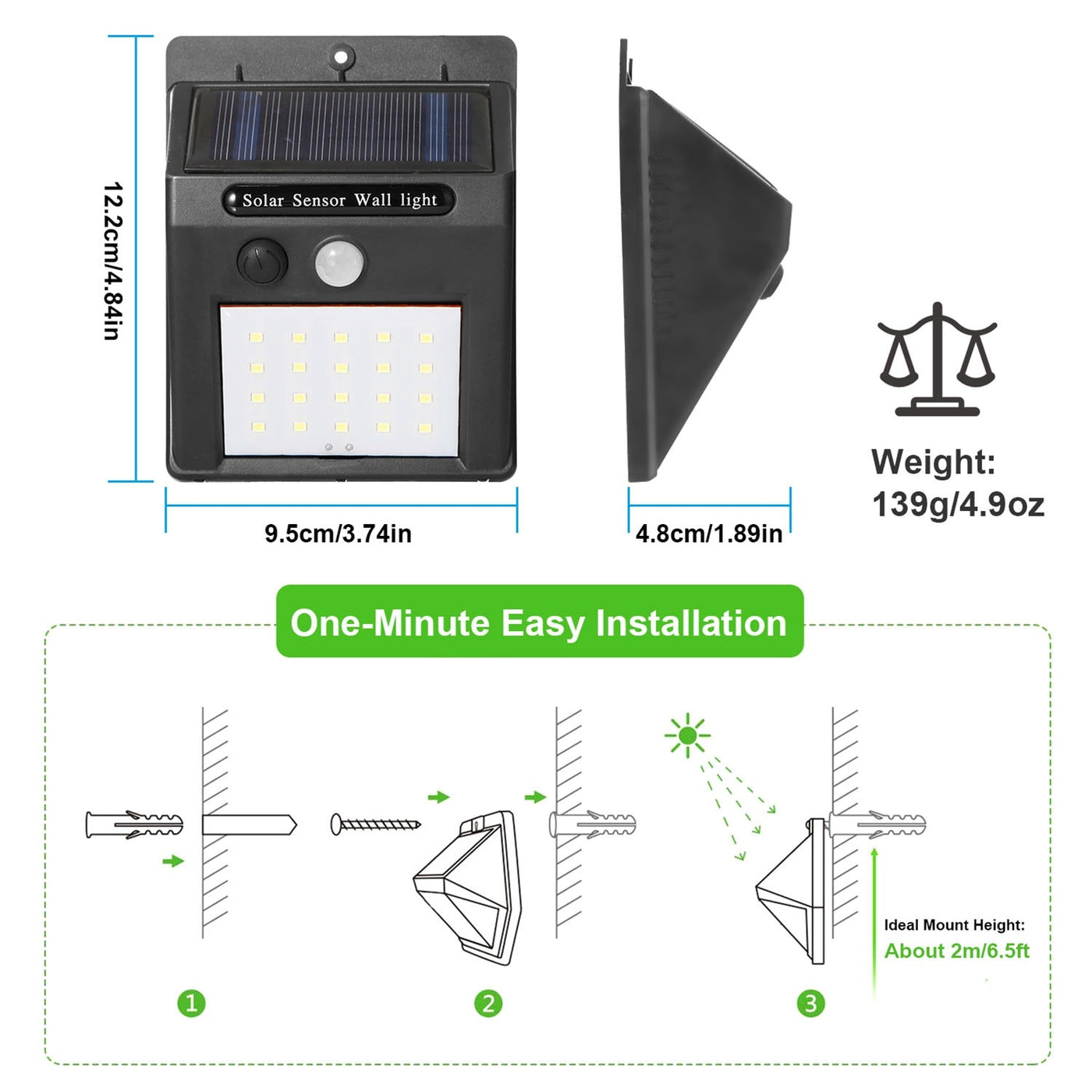 12.2cm/4.84in

Solar Sensor Wall light

9.5cm/3.74in

4.8cm/1.89in

Weight:
139g/4.9oz

One-Minute Easy Installation

Ideal Mount Height:
About 2m/6.5ft

1

2

3